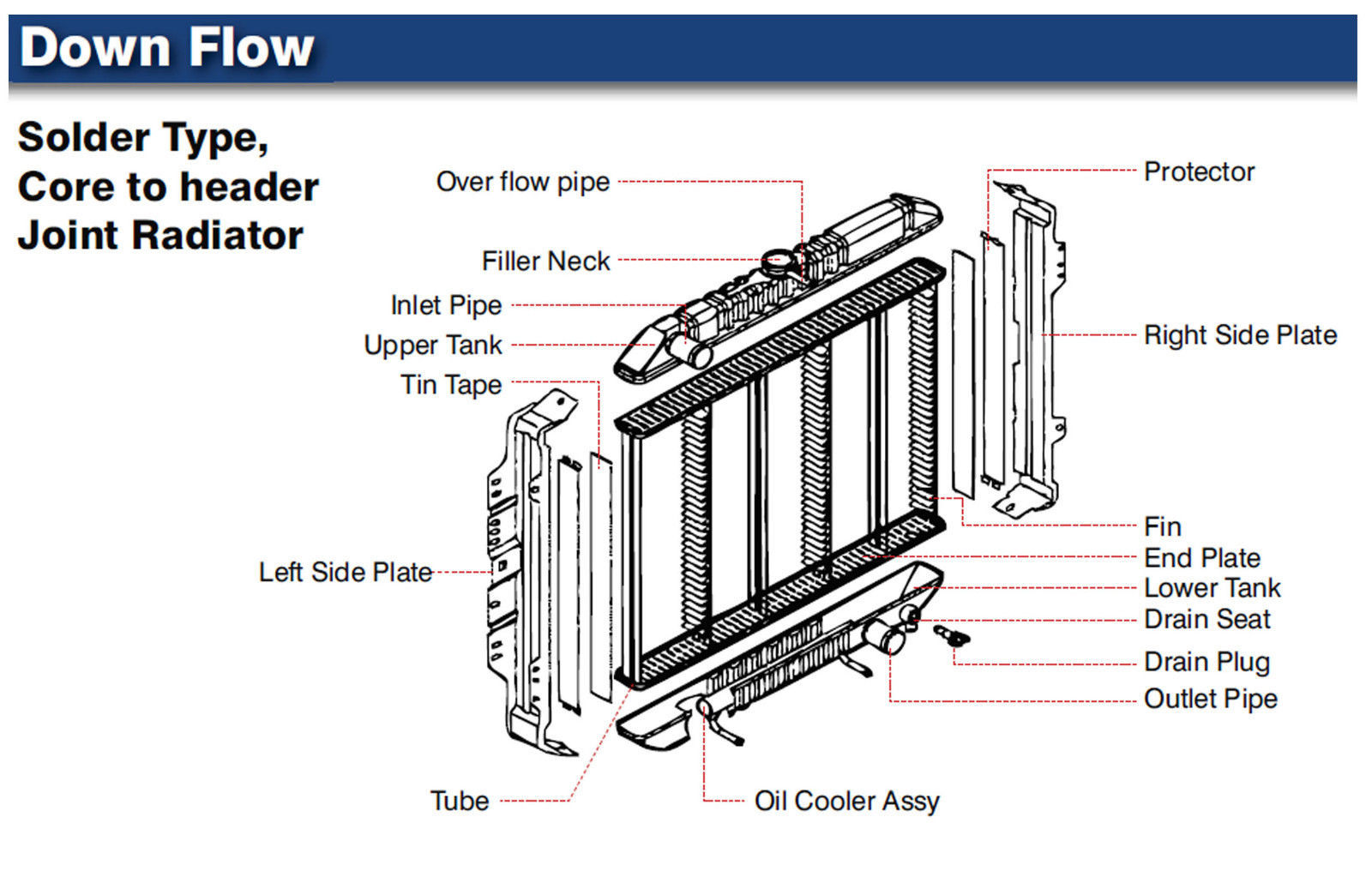 Down Flow

Solder Type, Core to header Joint Radiator

Over flow pipe
Filler Neck
Inlet Pipe
Upper Tank
Tin Tape
Left Side Plate
Tube
Oil Cooler Assy
Protector
Right Side Plate
Fin
End Plate
Lower Tank
Drain Seat
Drain Plug
Outlet Pipe