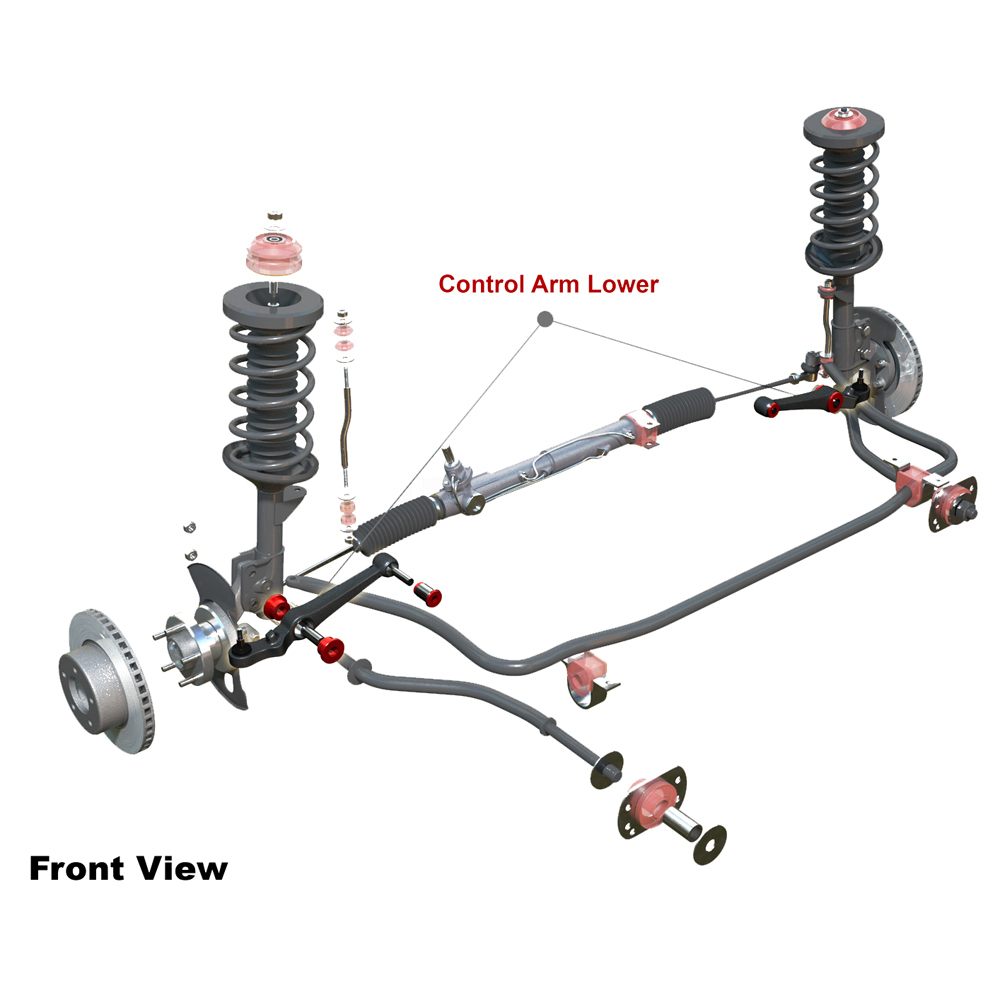 Control Arm Lower

Front View