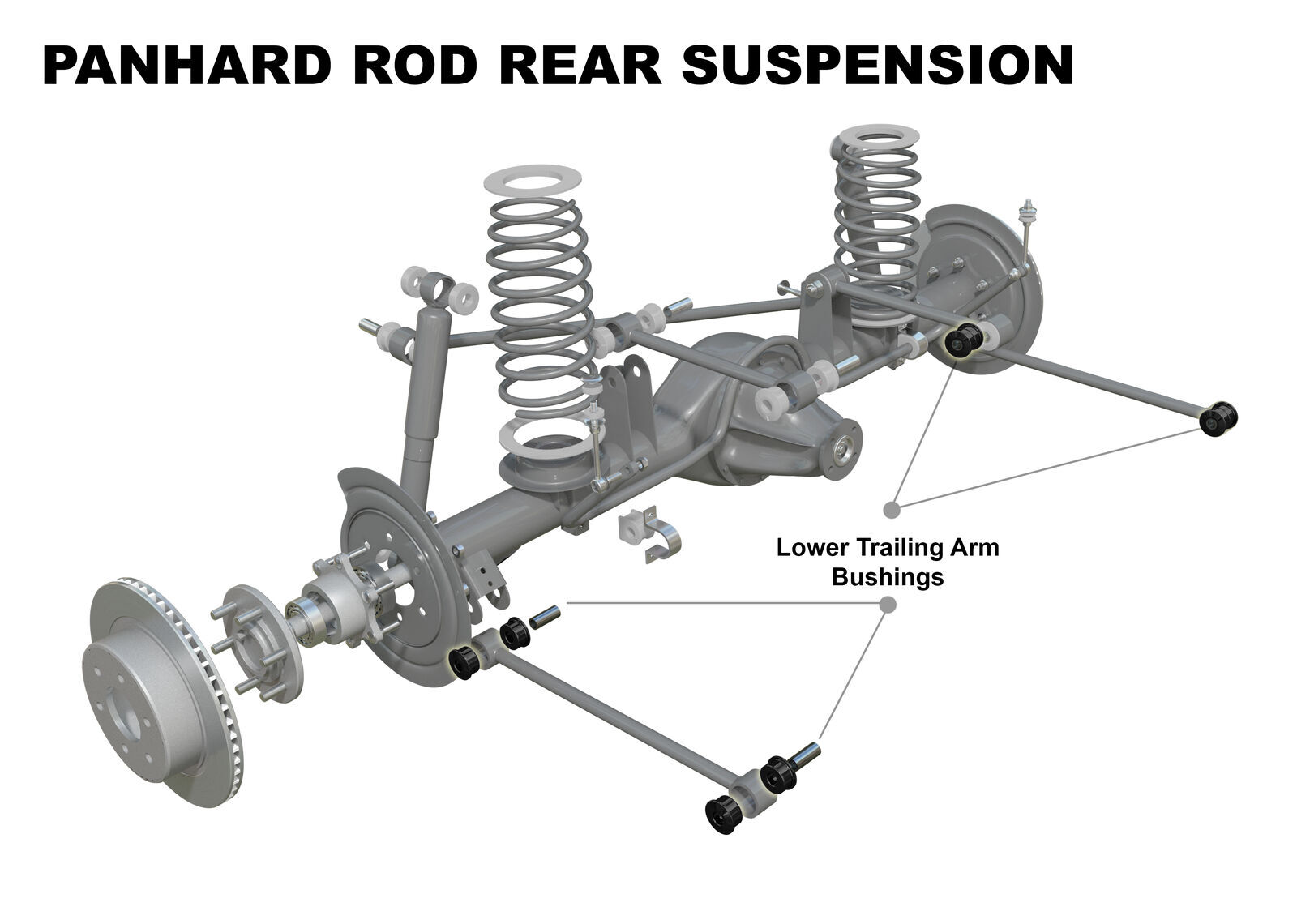 PANHARD ROD REAR SUSPENSION

Lower Trailing Arm Bushings