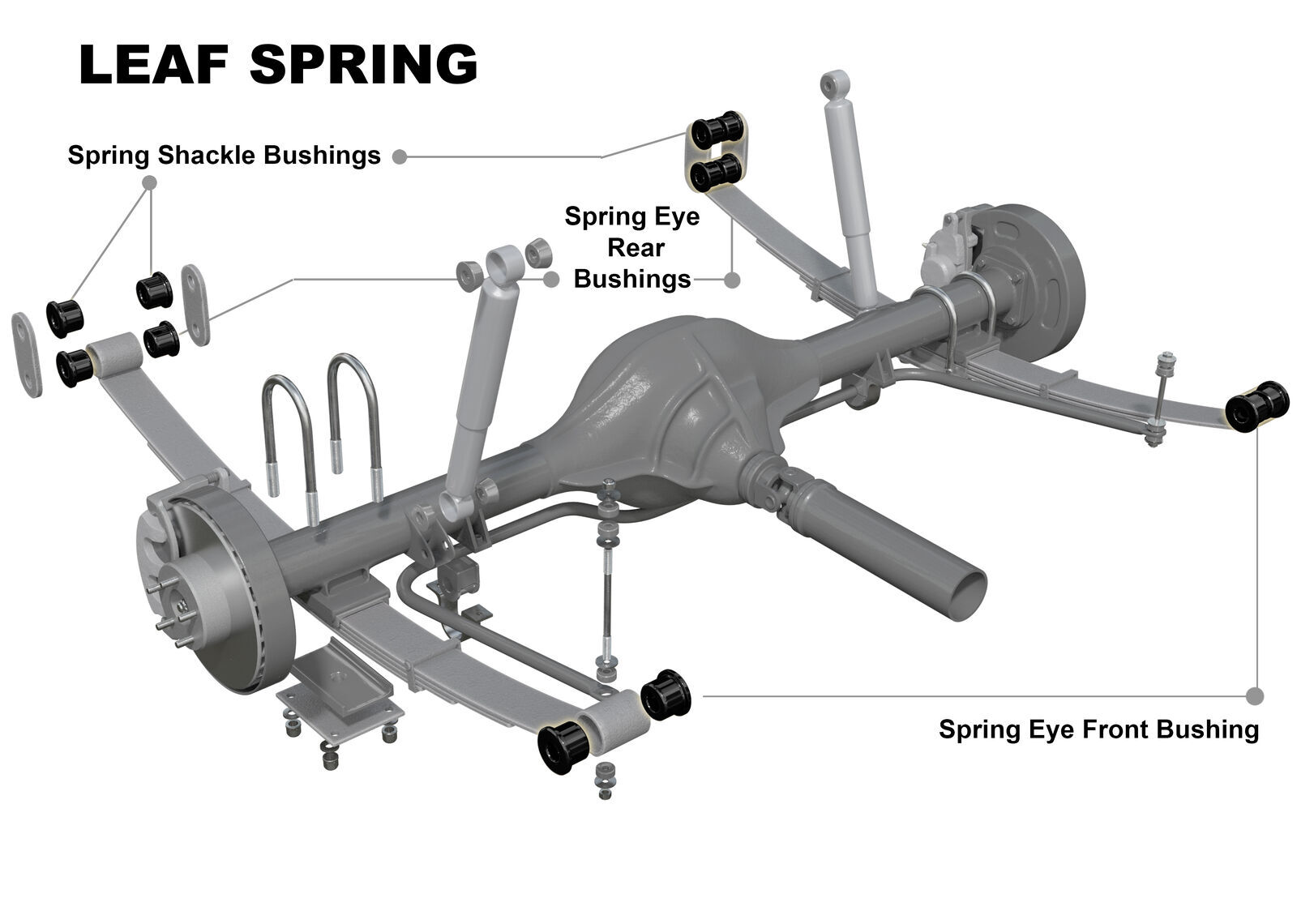 LEAF SPRING

Spring Shackle Bushings

Spring Eye Rear Bushings

Spring Eye Front Bushing