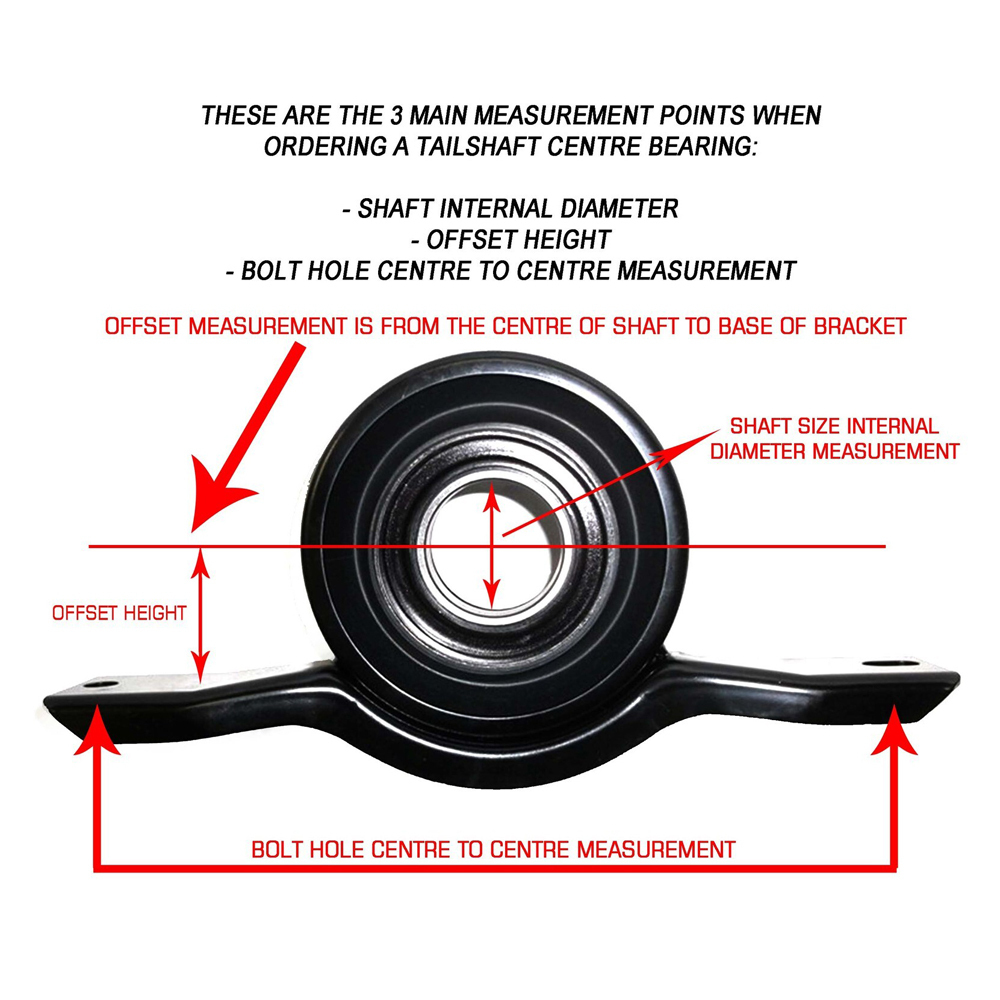 THESE ARE THE 3 MAIN MEASUREMENT POINTS WHEN ORDERING A TAILSHAFT CENTRE BEARING:

- SHAFT INTERNAL DIAMETER
- OFFSET HEIGHT
- BOLT HOLE CENTRE TO CENTRE MEASUREMENT

OFFSET MEASUREMENT IS FROM THE CENTRE OF SHAFT TO BASE OF BRACKET

SHAFT SIZE INTERNAL DIAMETER MEASUREMENT

OFFSET HEIGHT

BOLT HOLE CENTRE TO CENTRE MEASUREMENT