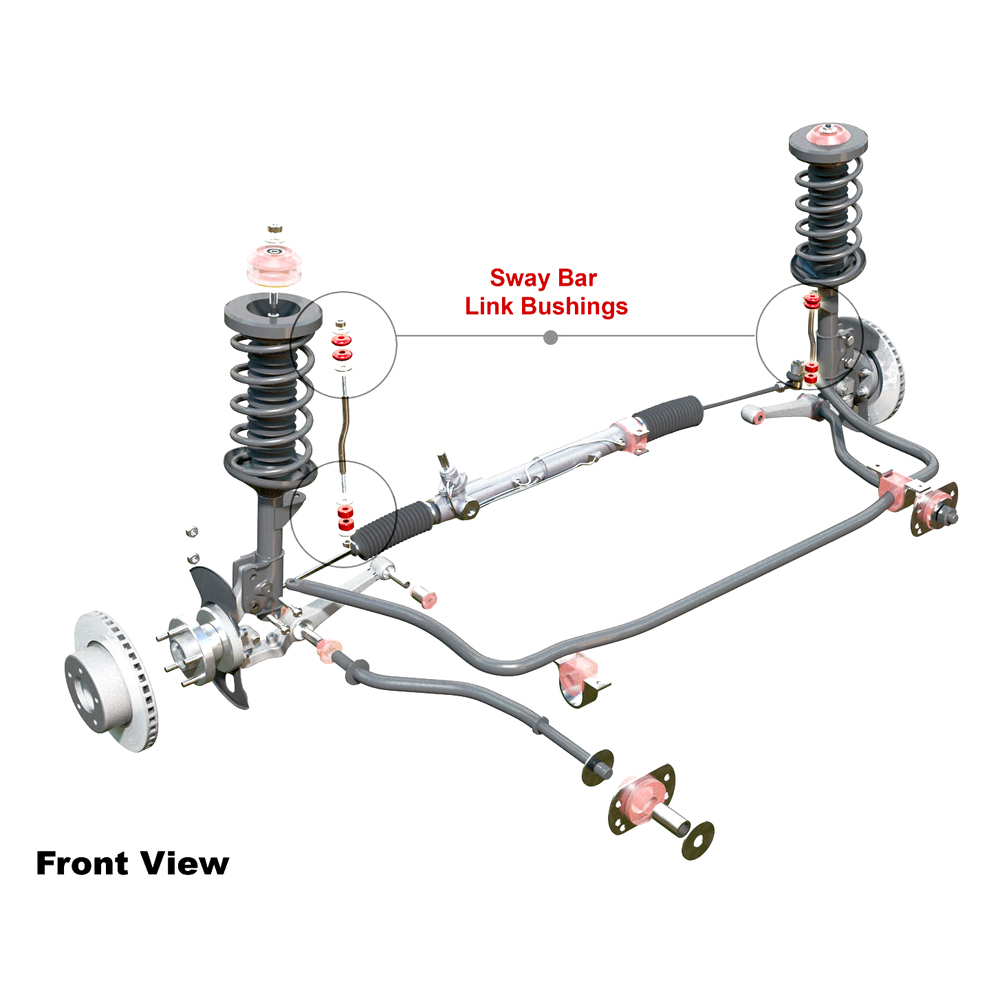 Sway Bar
Link Bushings

Front View