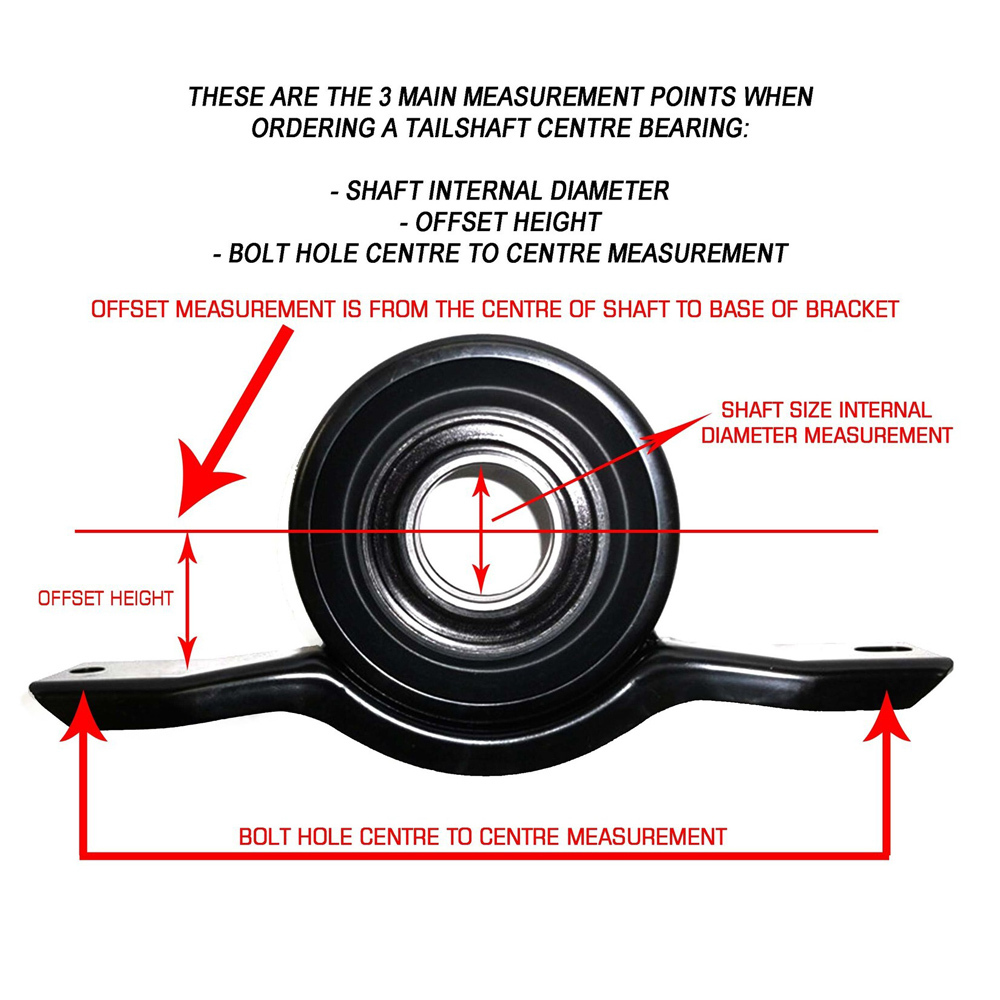 THESE ARE THE 3 MAIN MEASUREMENT POINTS WHEN ORDERING A TAILSHAFT CENTRE BEARING:

- SHAFT INTERNAL DIAMETER
- OFFSET HEIGHT
- BOLT HOLE CENTRE TO CENTRE MEASUREMENT

OFFSET MEASUREMENT IS FROM THE CENTRE OF SHAFT TO BASE OF BRACKET

SHAFT SIZE INTERNAL DIAMETER MEASUREMENT

OFFSET HEIGHT

BOLT HOLE CENTRE TO CENTRE MEASUREMENT