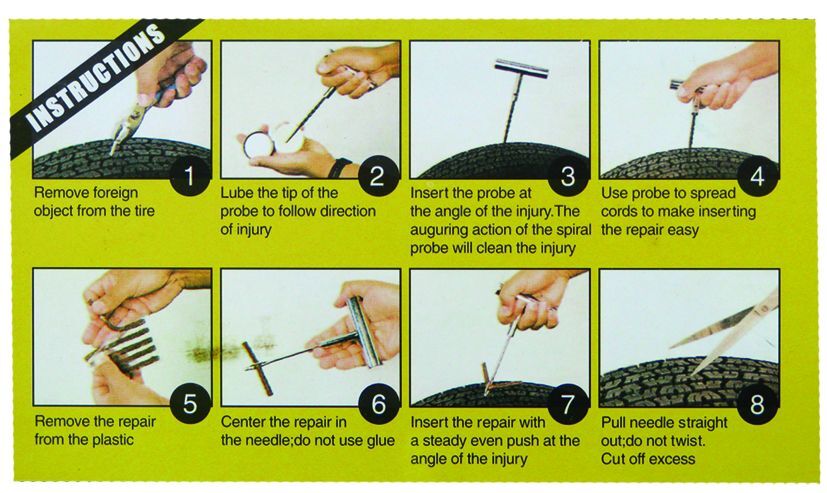 INSTRUCTIONS

1
Remove foreign object from the tire

2
Lube the tip of the probe to follow direction of injury

3
Insert the probe at the angle of the injury.The auguring action of the spiral probe will clean the injury

4
Use probe to spread cords to make inserting the repair easy

5
Remove the repair from the plastic

6
Center the repair in the needle;do not use glue

7
Insert the repair with a steady even push at the angle of the injury

8
Pull needle straight out;do not twist. Cut off excess